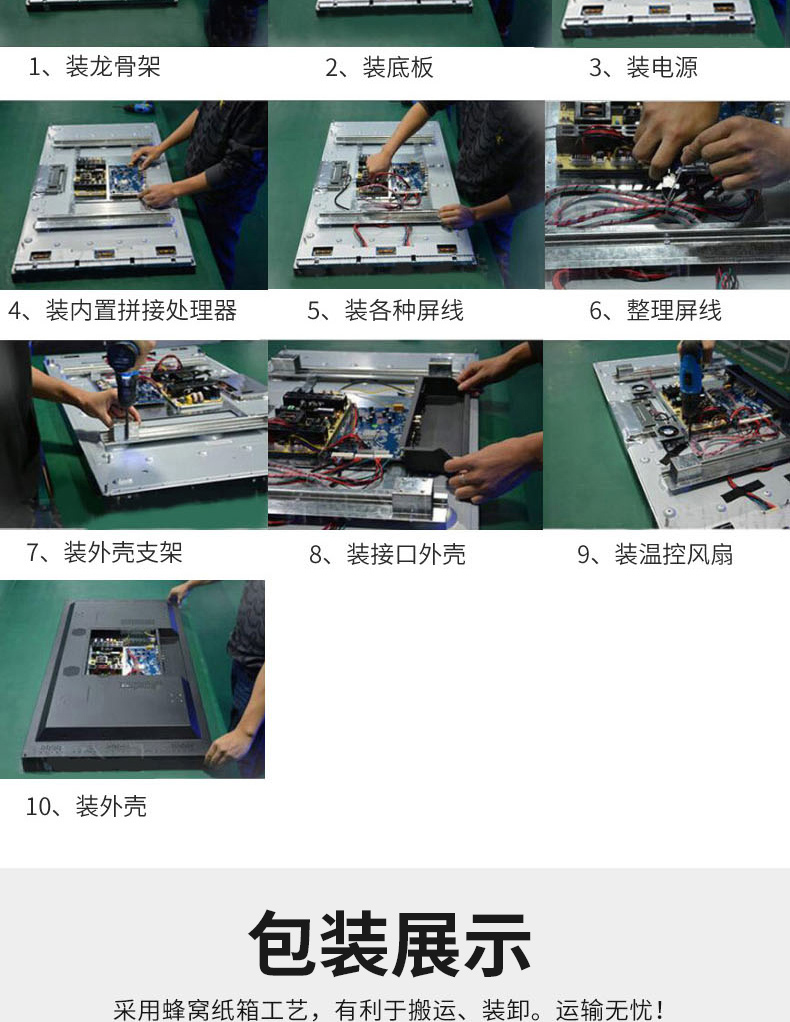 1、装龙骨架

2、装底板

3、装电源

4、装内置拼接处理器

5、装各种屏线

6、整理屏线

7、装外壳支架

8、装接口外壳

9、装温控风扇

10、装外壳

包装展示

采用蜂窝纸箱工艺，有利于搬运、装卸。运输无忧！