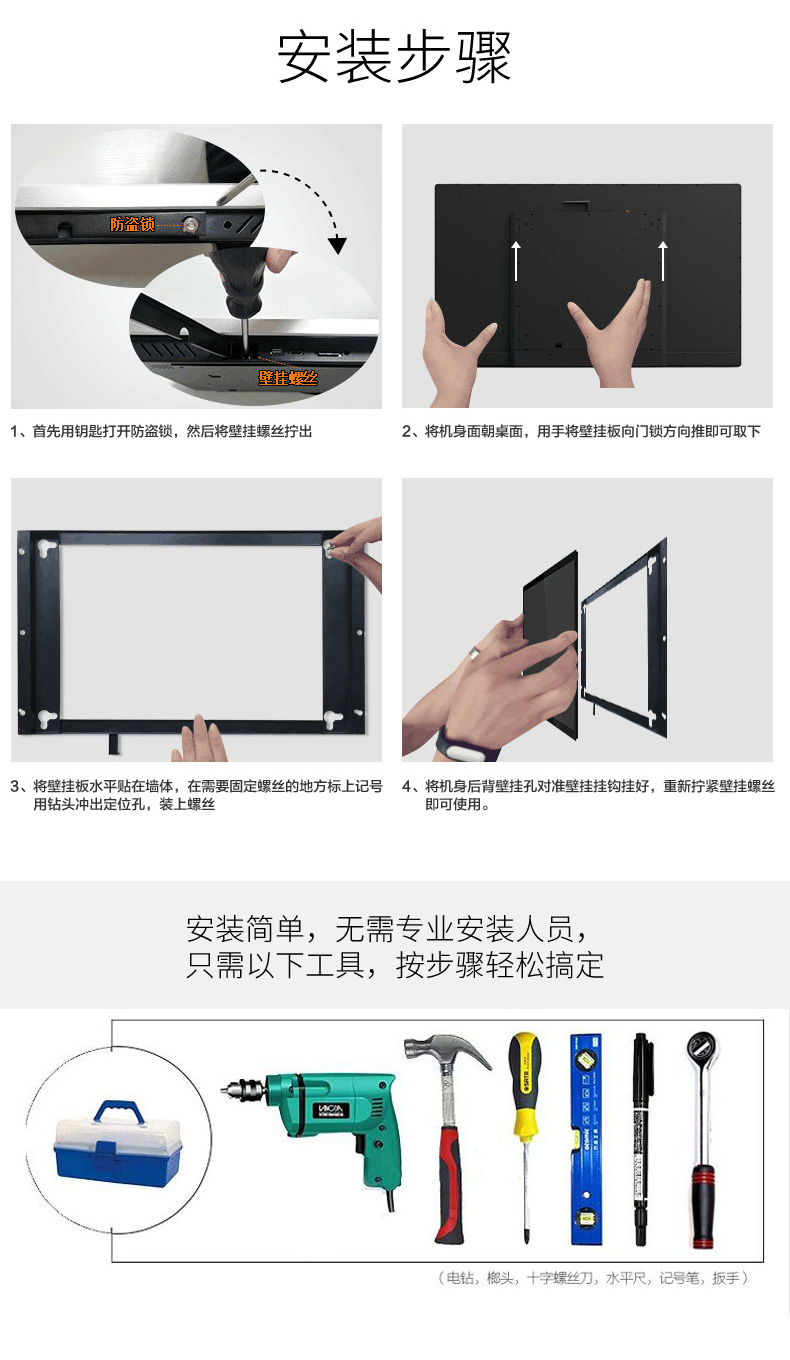 安装步骤

防盗锁

壁挂螺丝

1、首先用钥匙打开防盗锁，然后将壁挂螺丝拧出

2、将机身面朝桌面，用手将壁挂板向门锁方向推即可取下

3、将壁挂板水平贴在墙体，在需要固定螺丝的地方标上记号用钻头冲出定位孔，装上螺丝

4、将机身后背壁挂孔对准壁挂挂钩挂好，重新拧紧壁挂螺丝即可使用。

安装简单，无需专业安装人员，
只需以下工具，按步骤轻松搞定

（电钻，榔头，十字螺丝刀，水平尺，记号笔，扳手）