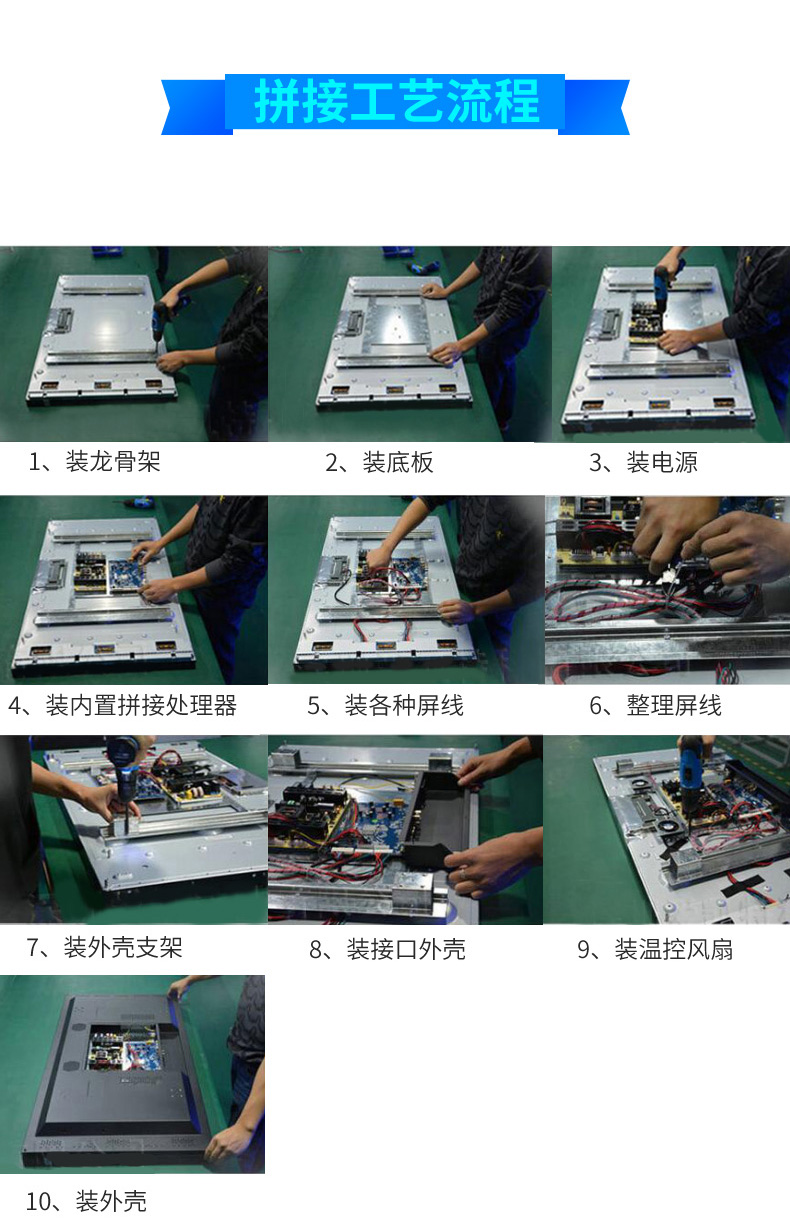 拼接工艺流程

1、装龙骨架

2、装底板

3、装电源

4、装内置拼接处理器

5、装各种屏线

6、整理屏线

7、装外壳支架

8、装接口外壳

9、装温控风扇

10、装外壳