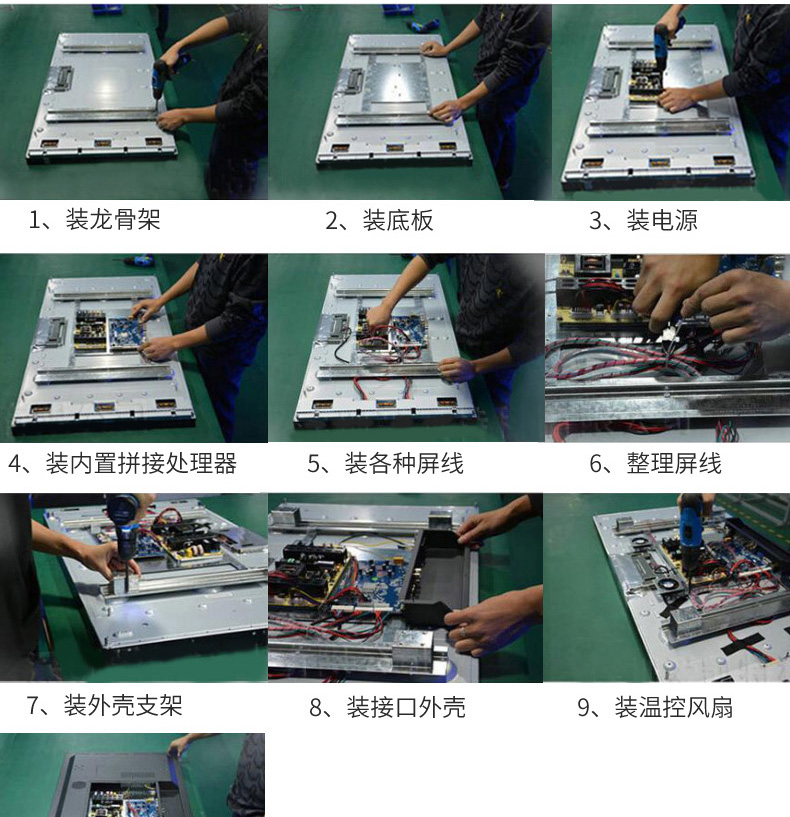 1、装龙骨架

2、装底板

3、装电源

4、装内置拼接处理器

5、装各种屏线

6、整理屏线

7、装外壳支架

8、装接口外壳

9、装温控风扇