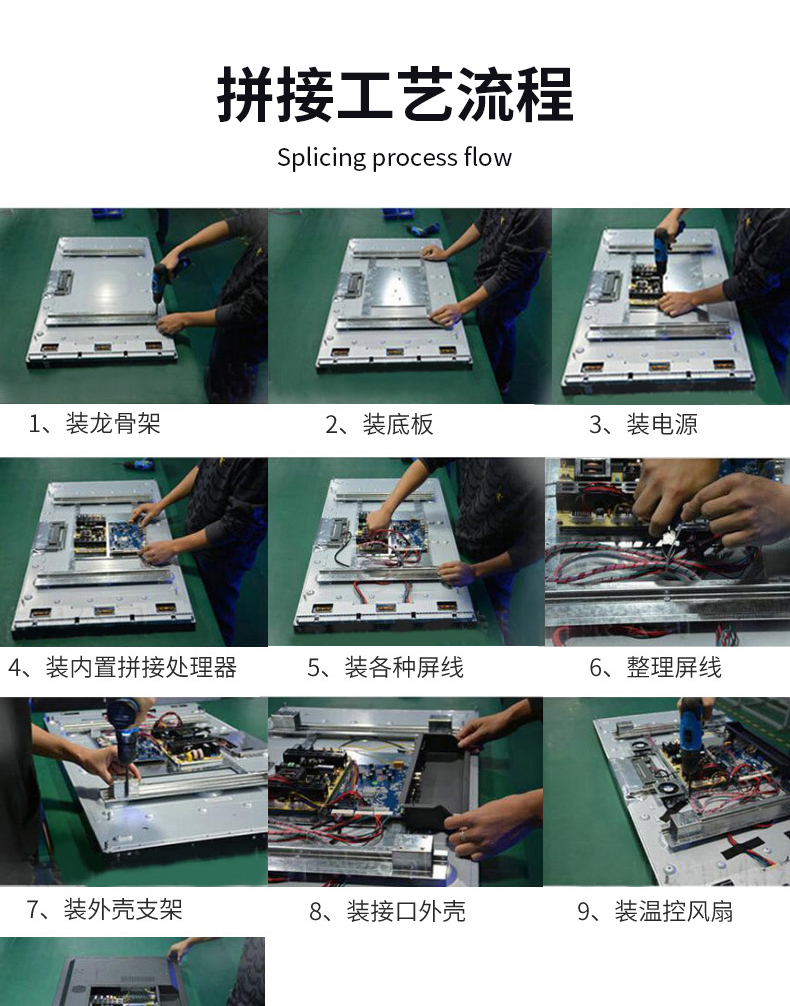 拼接工艺流程

Splicing process flow

1、装龙骨架

2、装底板

3、装电源

4、装内置拼接处理器

5、装各种屏线

6、整理屏线

7、装外壳支架

8、装接口外壳

9、装温控风扇