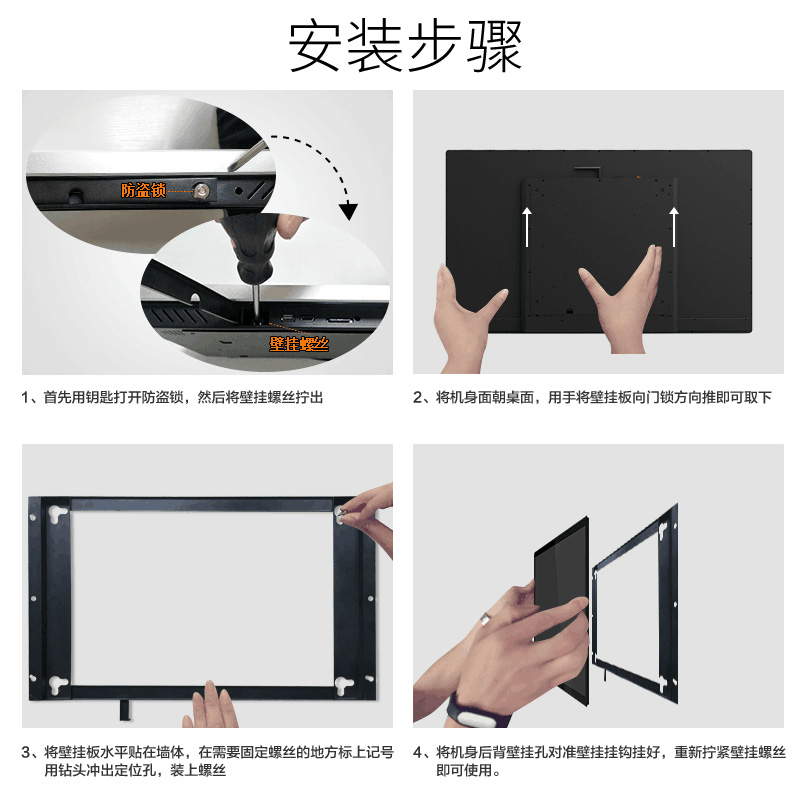 安装步骤

防盗锁

壁挂螺丝

1、首先用钥匙打开防盗锁，然后将壁挂螺丝拧出

2、将机身面朝桌面，用手将壁挂板向门锁方向推即可取下

3、将壁挂板水平贴在墙体，在需要固定螺丝的地方标上记号用钻头冲出定位孔，装上螺丝

4、将机身后背壁挂孔对准壁挂挂钩挂好，重新拧紧壁挂螺丝即可使用。